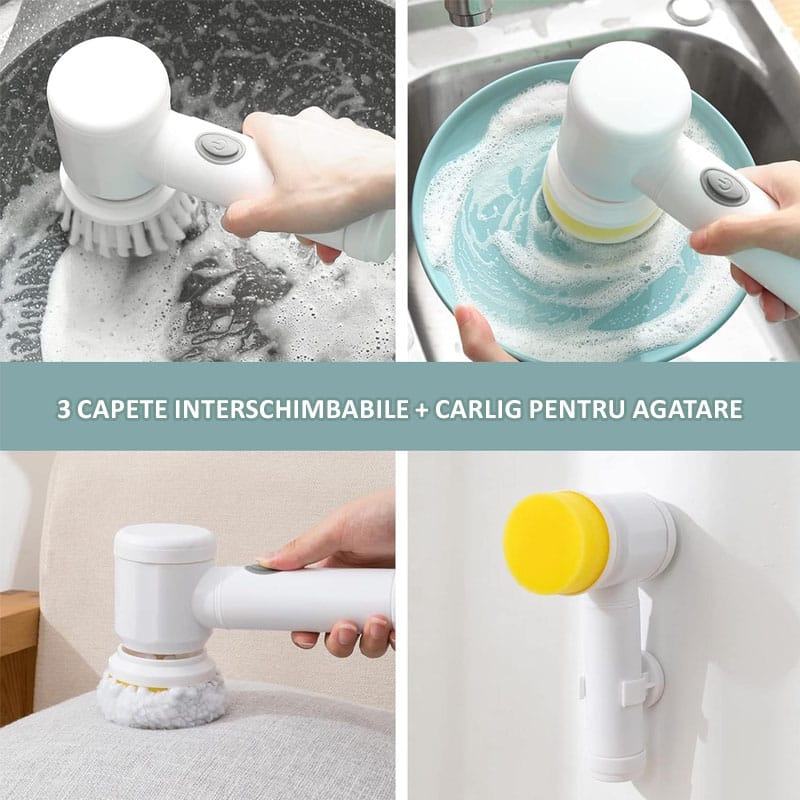 3 CAPETE INTERSCHIMBABILE + CARLIG PENTRU AGATARE