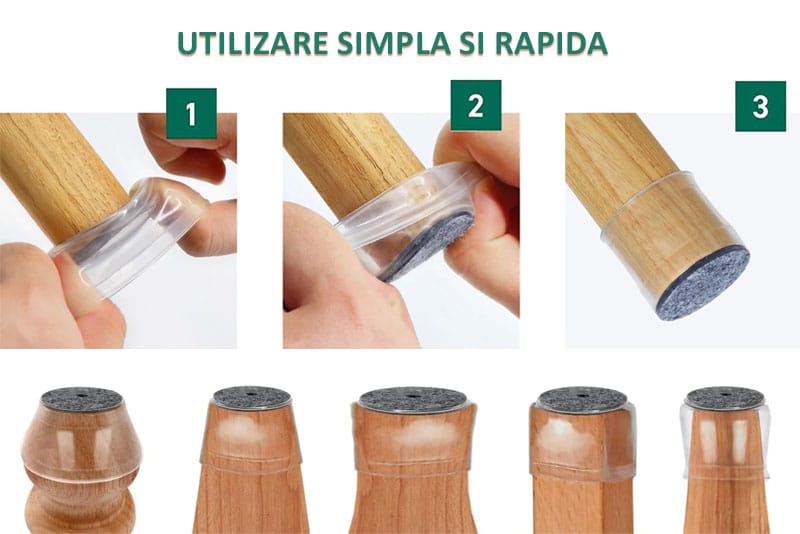 UTILIZARE SIMPLA SI RAPIDA

1

2

3