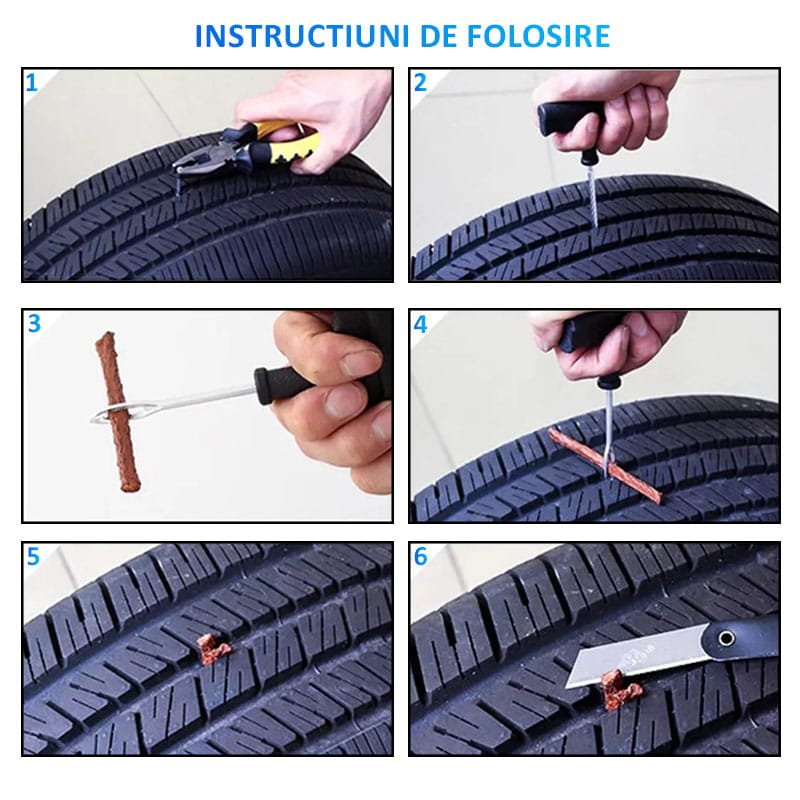 INSTRUCTIUNI DE FOLOSIRE

1

2

3

4

5

6