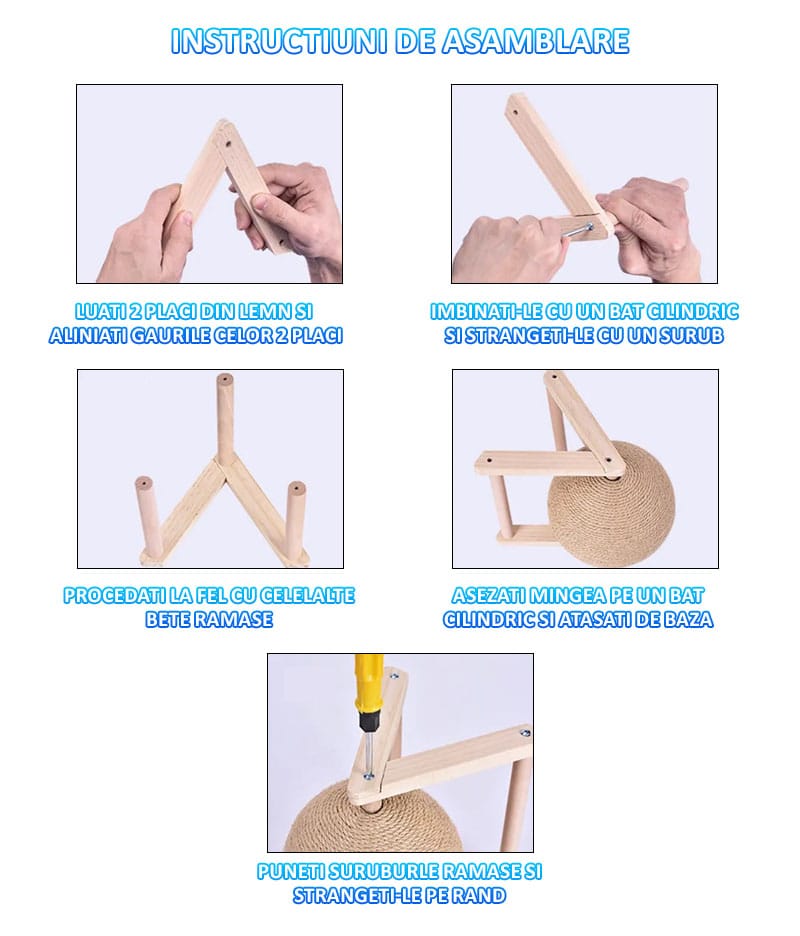 INSTRUCTIUNI DE ASAMBLARE

LUATI 2 PLACI DIN LEMN SI ALINIATI GAURILE CELOR 2 PLACI

IMBINATI-LE CU UN BAT CILINDRIC SI STRANGETI-LE CU UN SURUB

PROCEDATI LA FEL CU CELELALTE BETE RAMASE

ASEZATI MINGEA PE UN BAT CILINDRIC SI ATASATI DE BAZA

PUNETI SURUBURLE RAMASE SI STRANGETI-LE PE RAND