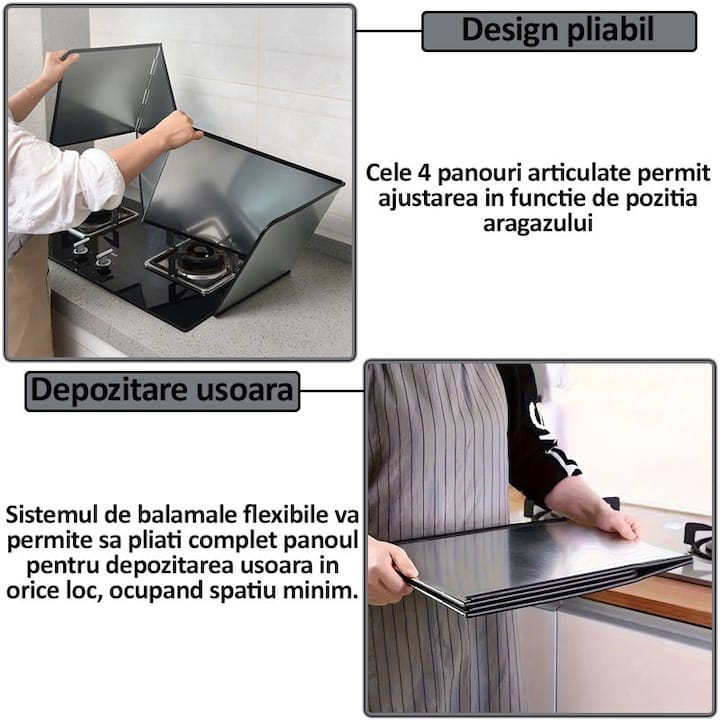 Design pliabil

Cele 4 panouri articulate permit ajustarea in functie de pozitia aragazului

Depozitare usoara

Sistemul de balamale flexibile va permite sa pliati complet panoul pentru depozitarea usoara in orice loc, ocupand spatiu minim.