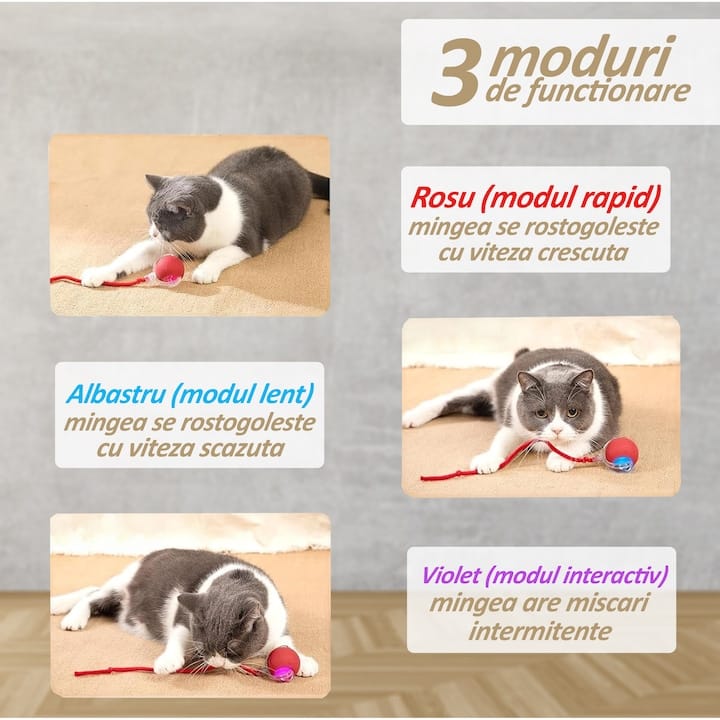 3 moduri de functionare

Rosu (modul rapid)
mingea se rostogoleste cu viteza crescuta

Albastru (modul lent)
mingea se rostogoleste cu viteza scazuta

Violet (modul interactiv)
mingea are miscari intermitente