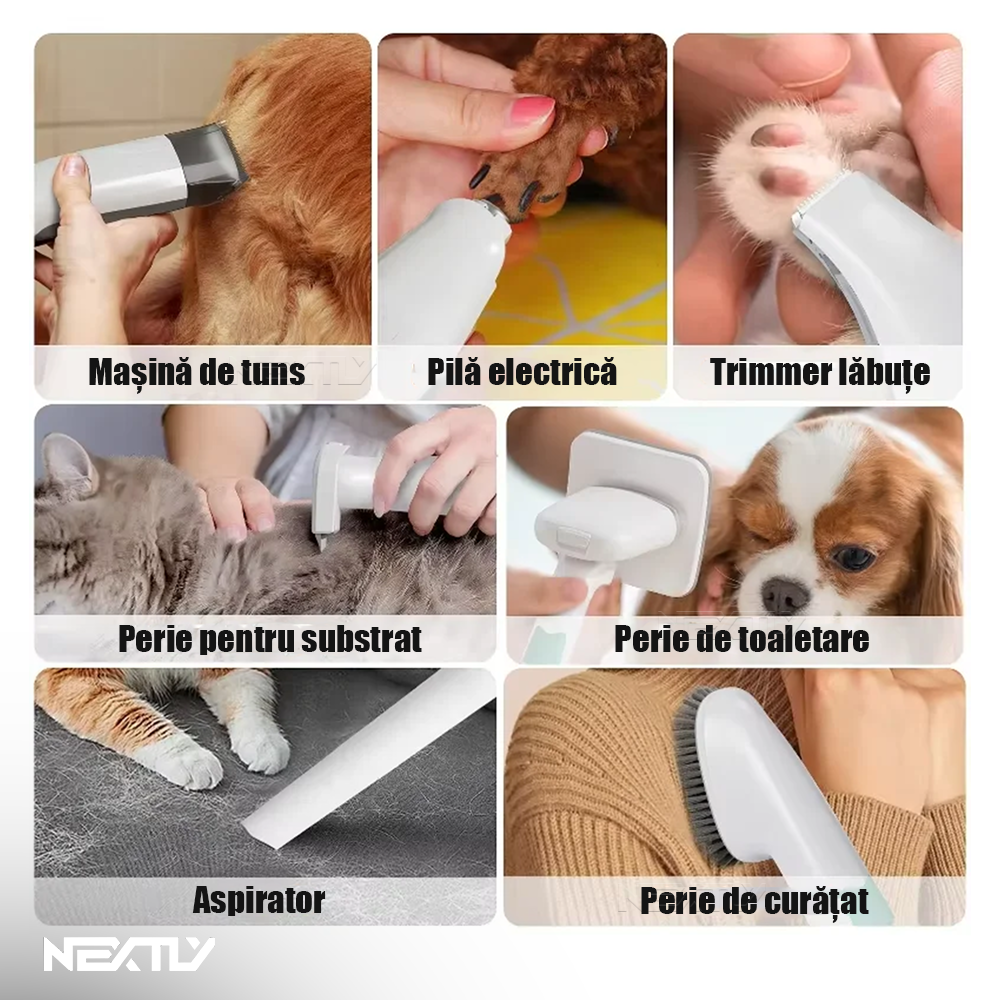 Mașină de tuns

Pilă electrică

Trimmer lăbuțe

Perie pentru substrat

Perie de toaletare

Aspirator

Perie de curățat

NEXTLY