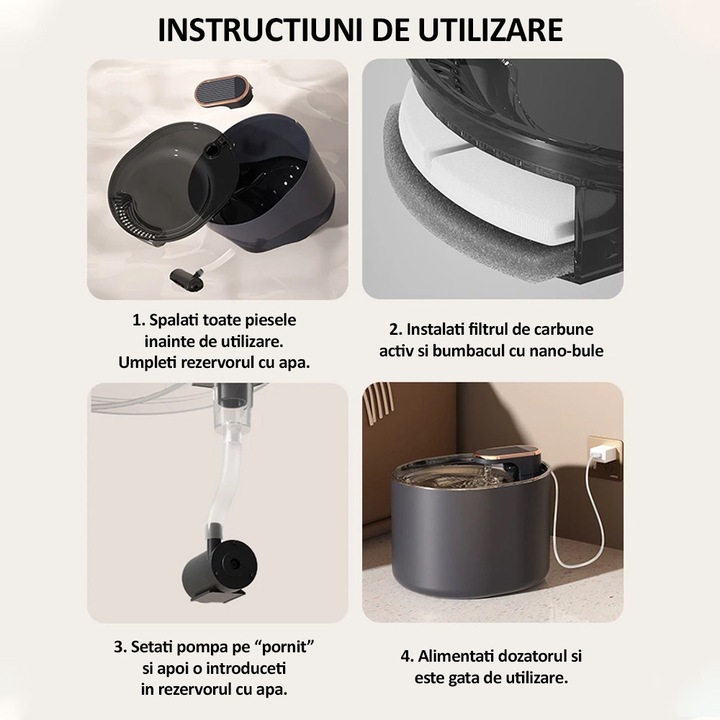 INSTRUCTIUNI DE UTILIZARE

1. Spalati toate piesele inainte de utilizare. Umpleti rezervorul cu apa.

2. Instalati filtrul de carbune activ si bumbacul cu nano-bule

3. Setati pompa pe “pornit” si apoi o introduceti in rezervorul cu apa.

4. Alimentati dozatorul si este gata de utilizare.