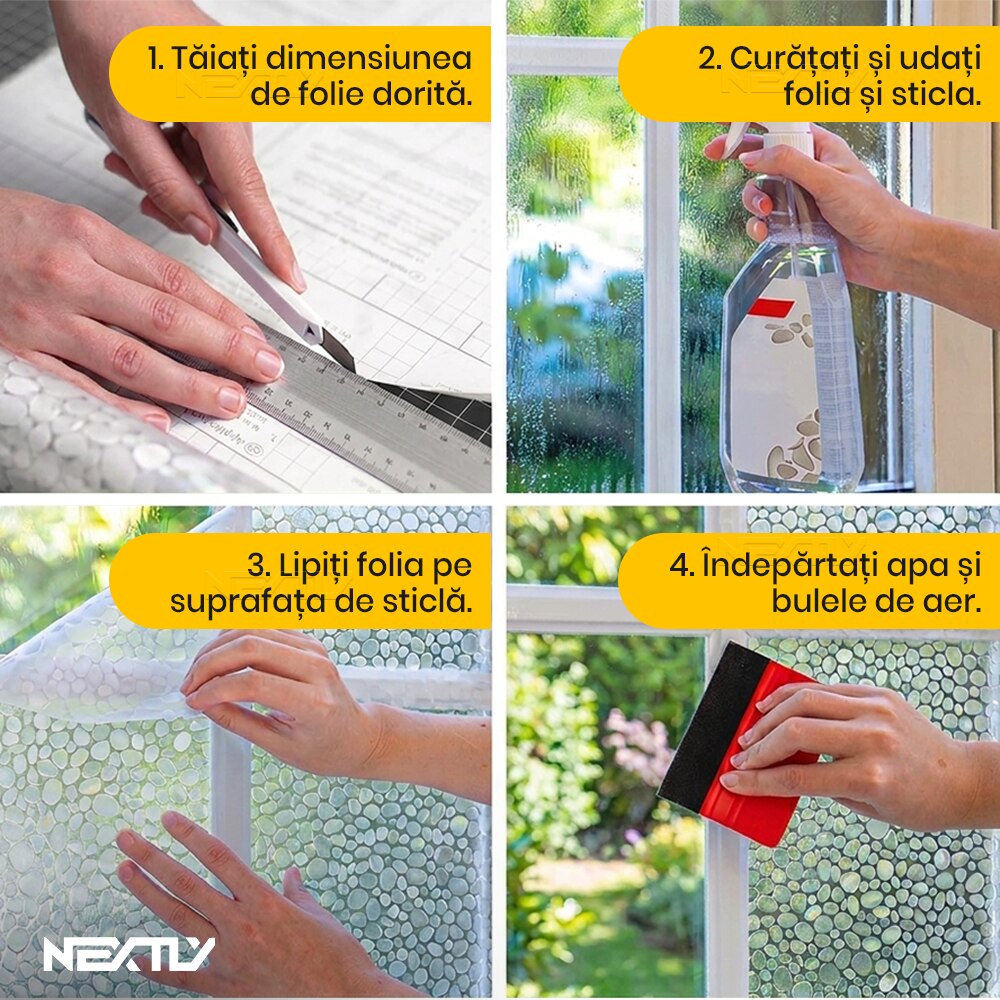 1. Tăiați dimensiunea de folie dorită.

2. Curățați și udați folia și sticla.

3. Lipiți folia pe suprafața de sticlă.

4. Îndepărtați apa și bulele de aer.

NEXTLY